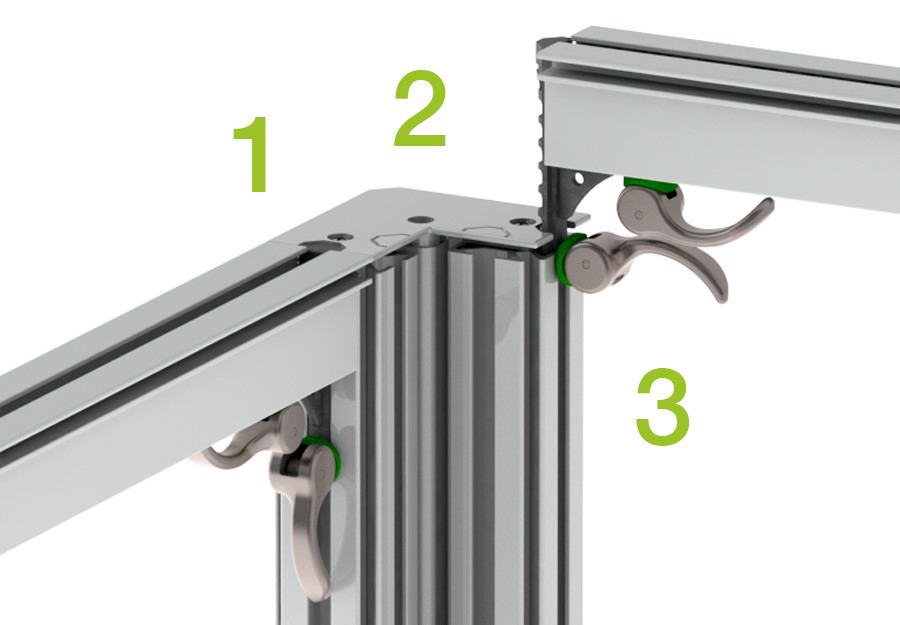 1
2
3